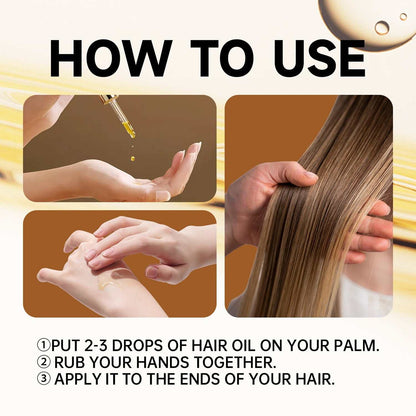 HOW TO USE

①PUT 2-3 DROPS OF HAIR OIL ON YOUR PALM.
② RUB YOUR HANDS TOGETHER.
③ APPLY IT TO THE ENDS OF YOUR HAIR.